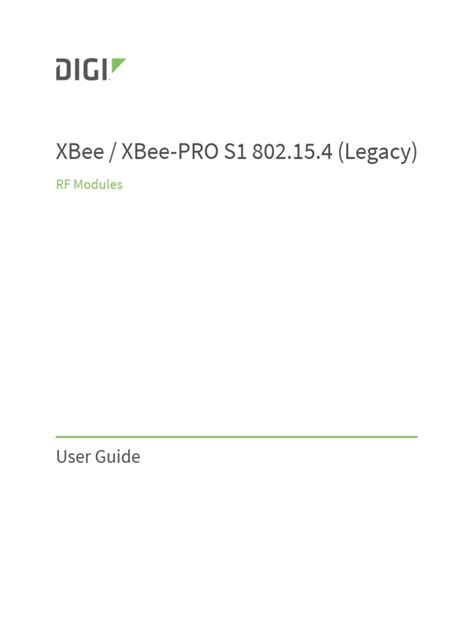 DIGI

XBee / XBee-PRO S1 802.15.4 (Legacy)

RF Modules

User Guide