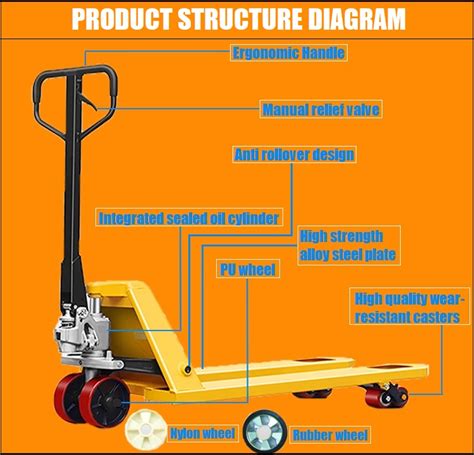 PRODUCT STRUCTURE DIAGRAM

Ergonomic Handle

Manual relief valve

Anti rollover design

Integrated sealed oil cylinder

High strength alloy steel plate

PU wheel

High quality wear-resistant casters

Nylon wheel

Rubber wheel